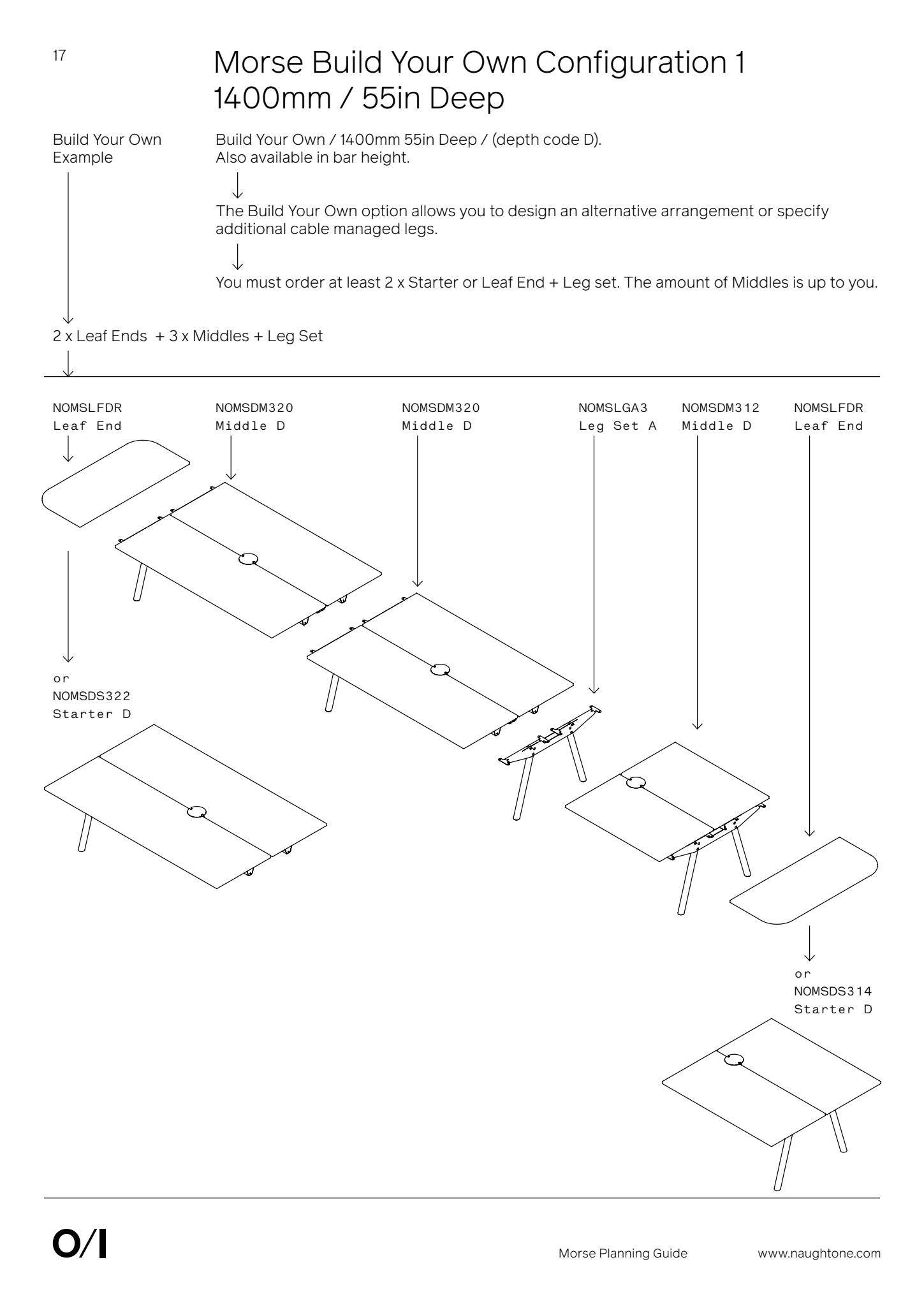 17

Morse Build Your Own Configuration 1
1400mm / 55in Deep

Build Your Own Example

Build Your Own / 1400mm 55in Deep / (depth code D).
Also available in bar height.

The Build Your Own option allows you to design an alternative arrangement or specify additional cable managed legs.

You must order at least 2 x Starter or Leaf End + Leg set. The amount of Middles is up to you.

2 x Leaf Ends + 3 x Middles + Leg Set

NOMSLFDR
Leaf End

NOMSDM320
Middle D

NOMSDM320
Middle D

NOMSLGA3
Leg Set A

NOMSDM312
Middle D

NOMSLFDR
Leaf End

or
NOMSDS322
Starter D

or
NOMSDS314
Starter D

O/I

Morse Planning Guide

www.naughtone.com