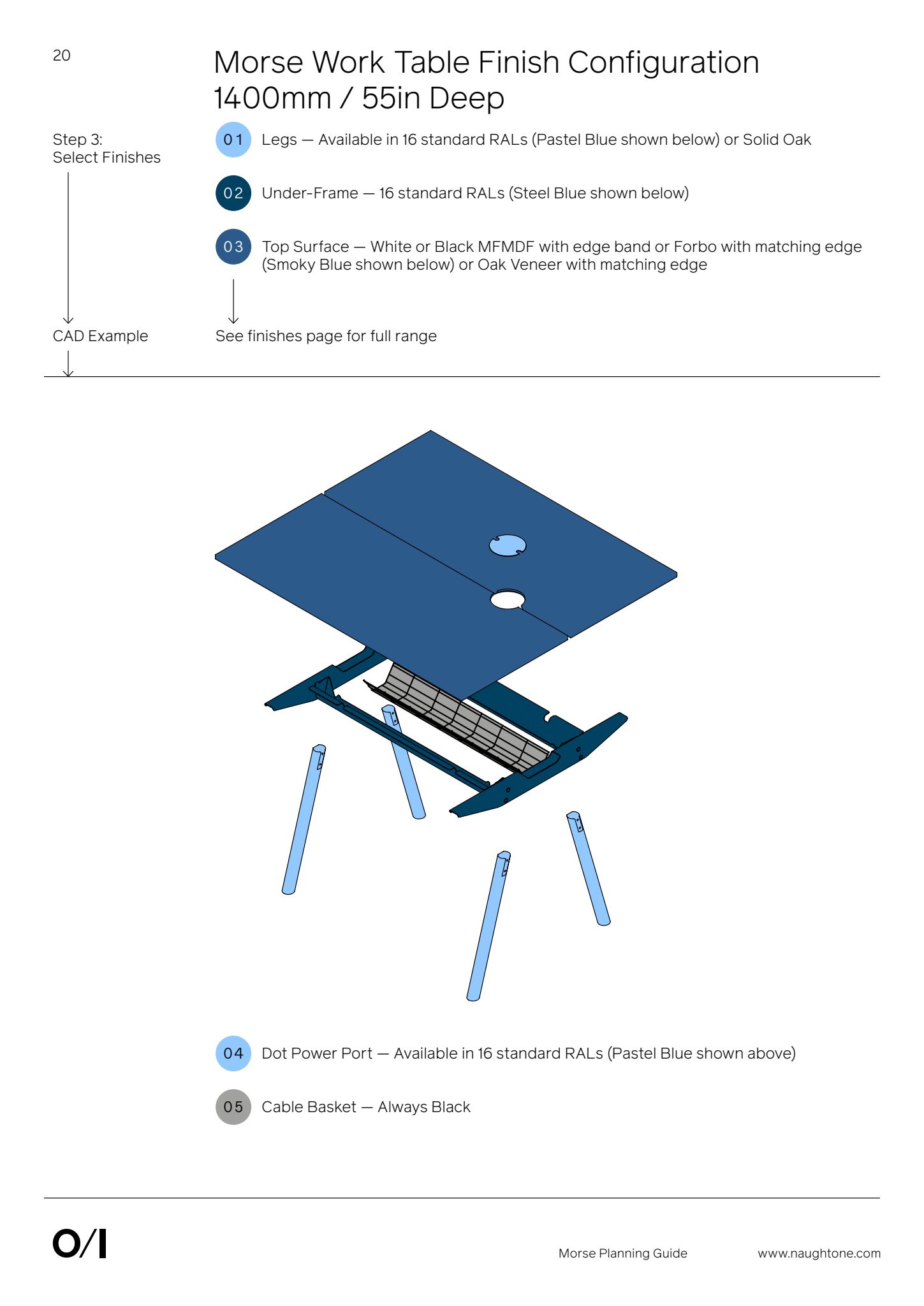 20

Morse Work Table Finish Configuration
1400mm / 55in Deep

Step 3:
Select Finishes

01 Legs — Available in 16 standard RALs (Pastel Blue shown below) or Solid Oak

02 Under-Frame — 16 standard RALs (Steel Blue shown below)

03 Top Surface — White or Black MFMDF with edge band or Forbo with matching edge (Smoky Blue shown below) or Oak Veneer with matching edge

CAD Example

See finishes page for full range

04 Dot Power Port — Available in 16 standard RALs (Pastel Blue shown above)

05 Cable Basket — Always Black

O/I

Morse Planning Guide

www.naughtone.com