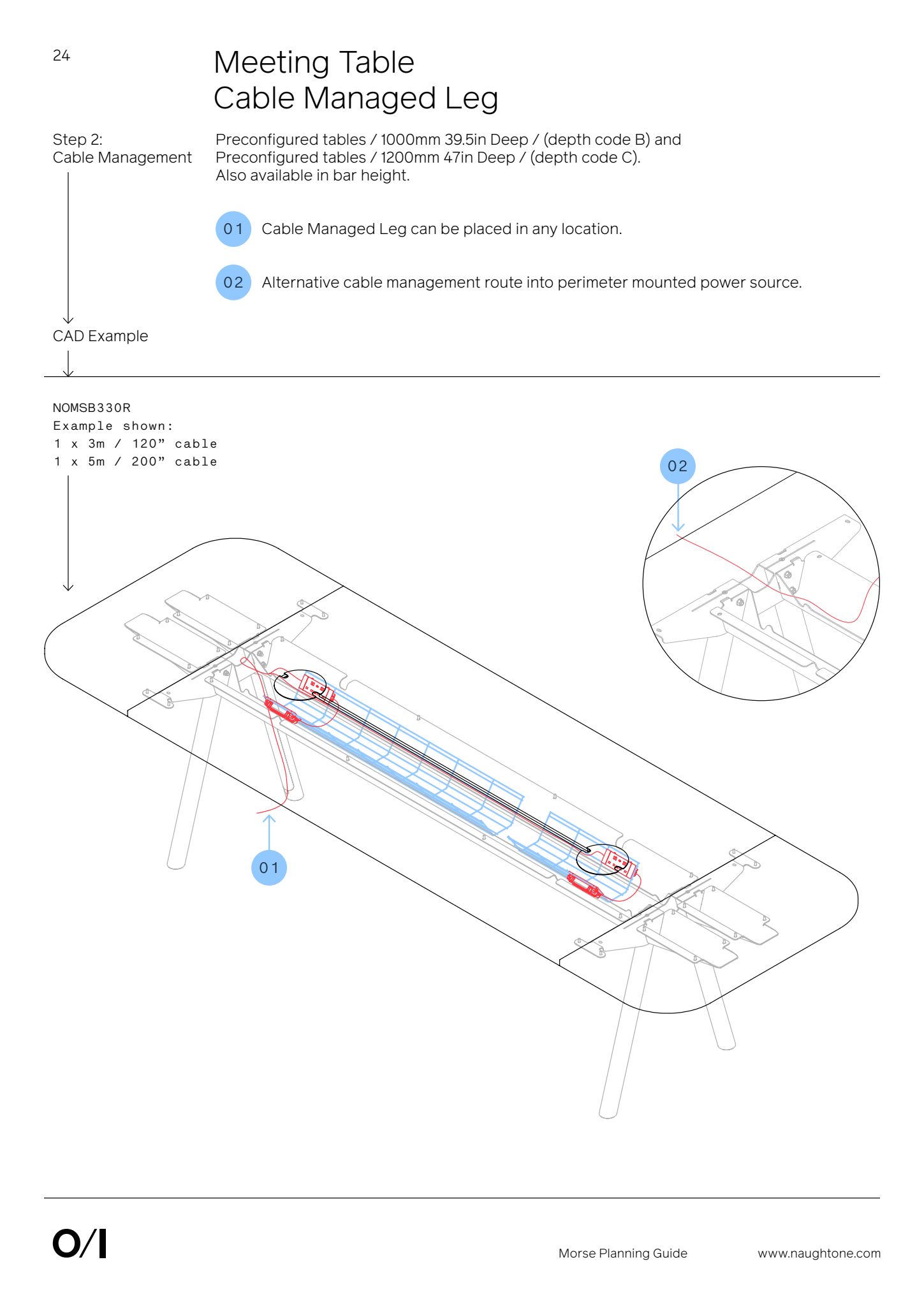 24

Meeting Table
Cable Managed Leg

Step 2:
Cable Management

Preconfigured tables / 1000mm 39.5in Deep / (depth code B) and
Preconfigured tables / 1200mm 47in Deep / (depth code C).
Also available in bar height.

01 Cable Managed Leg can be placed in any location.

02 Alternative cable management route into perimeter mounted power source.

CAD Example

NOMSB330R
Example shown:
1 x 3m / 120” cable
1 x 5m / 200” cable

02

01

O/I

Morse Planning Guide

www.naughtone.com