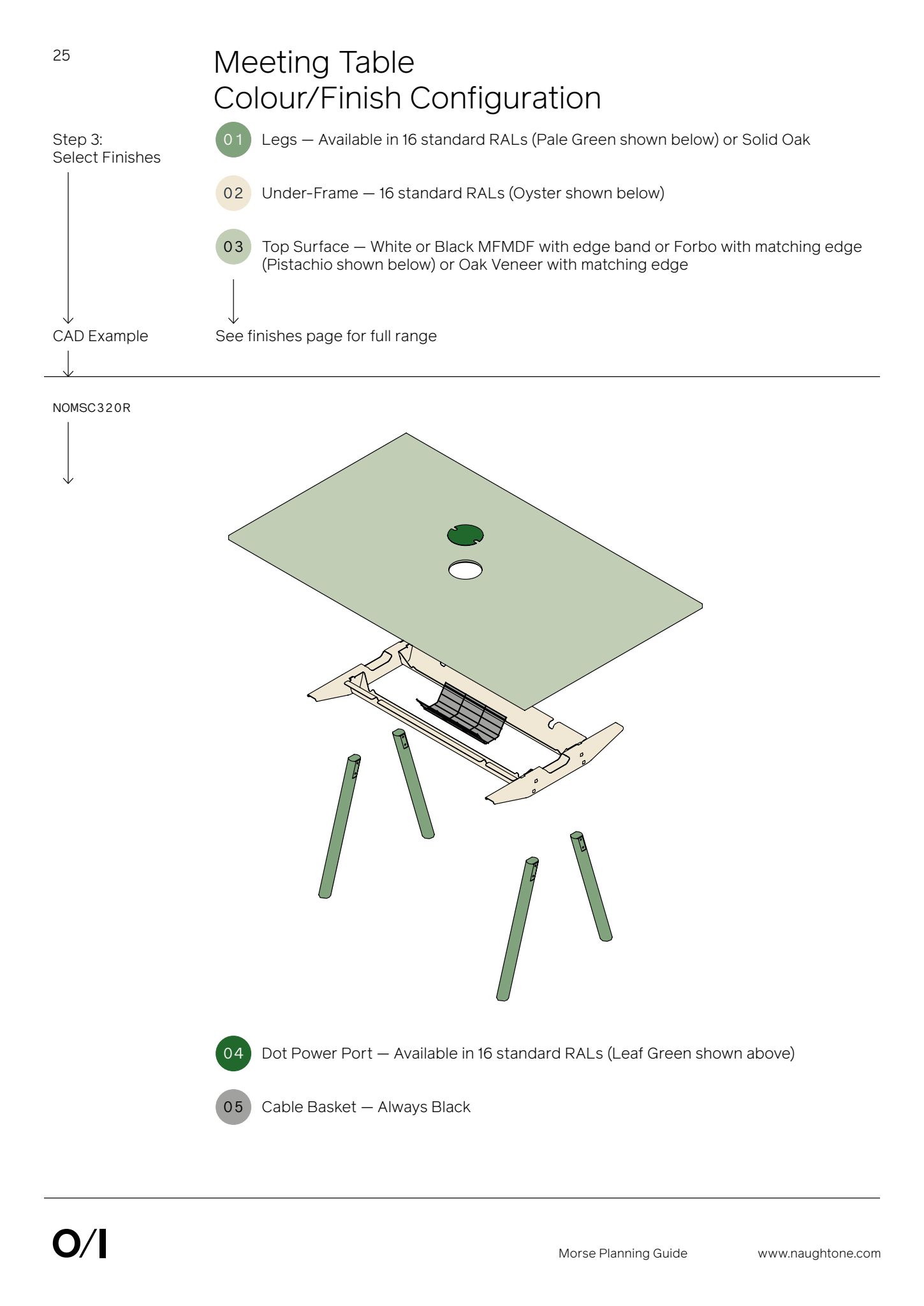 25

Meeting Table
Colour/Finish Configuration

Step 3:
Select Finishes

01 Legs — Available in 16 standard RALs (Pale Green shown below) or Solid Oak

02 Under-Frame — 16 standard RALs (Oyster shown below)

03 Top Surface — White or Black MFMDF with edge band or Forbo with matching edge (Pistachio shown below) or Oak Veneer with matching edge

CAD Example

See finishes page for full range

NOMSC320R

04 Dot Power Port — Available in 16 standard RALs (Leaf Green shown above)

05 Cable Basket — Always Black

O/I

Morse Planning Guide

www.naughtone.com