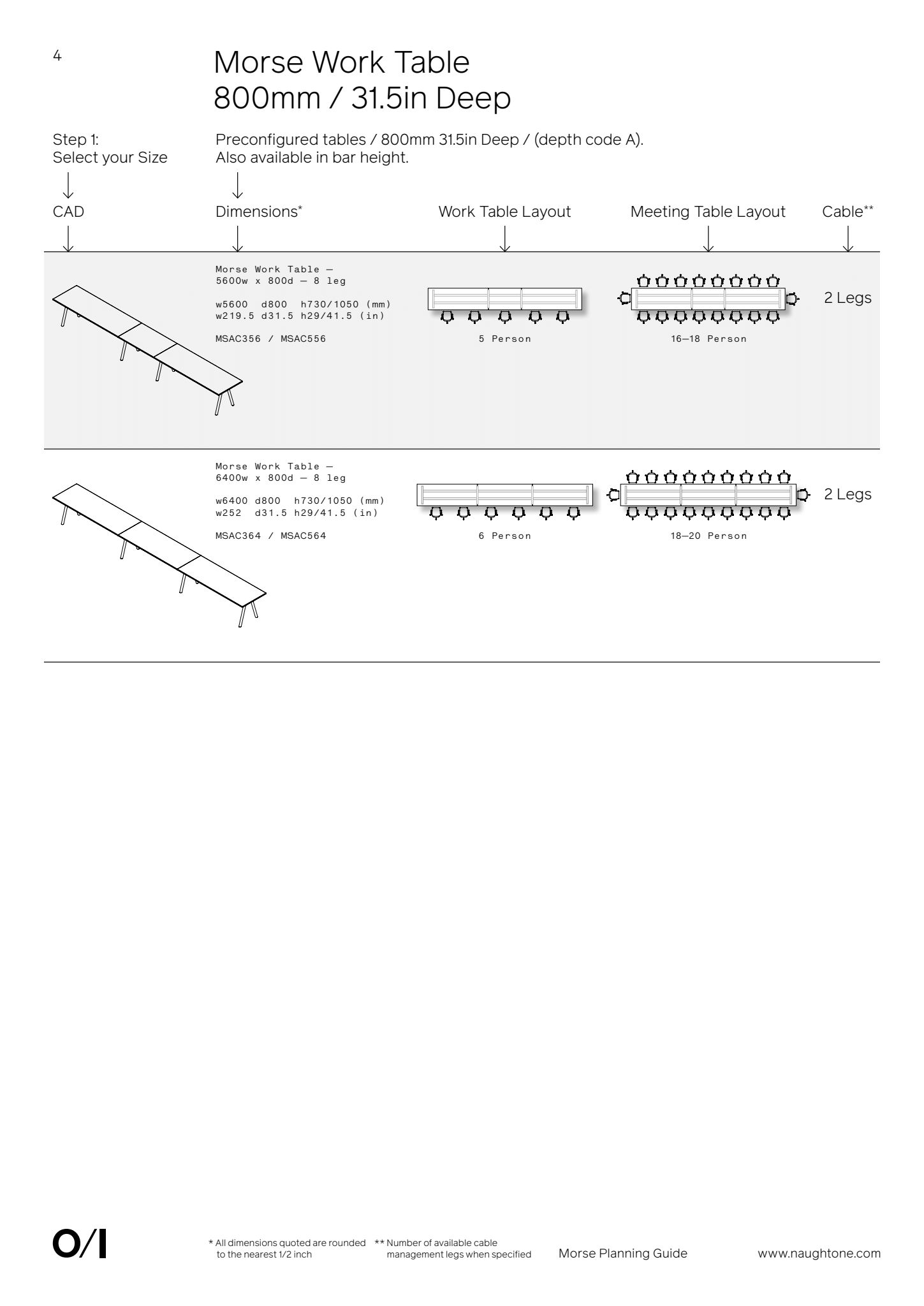 4

Morse Work Table
800mm / 31.5in Deep

Step 1:
Select your Size

Preconfigured tables / 800mm 31.5in Deep / (depth code A).
Also available in bar height.

CAD

Dimensions*

Work Table Layout

Meeting Table Layout

Cable**

Morse Work Table —
5600w x 800d — 8 leg

w5600 d800 h730/1050 (mm)
w219.5 d31.5 h29/41.5 (in)

MSAC356 / MSAC556

5 Person

16—18 Person

2 Legs

Morse Work Table —
6400w x 800d — 8 leg

w6400 d800 h730/1050 (mm)
w252 d31.5 h29/41.5 (in)

MSAC364 / MSAC564

6 Person

18—20 Person

2 Legs

O/I

* All dimensions quoted are rounded to the nearest 1/2 inch

** Number of available cable management legs when specified

Morse Planning Guide

www.naughtone.com