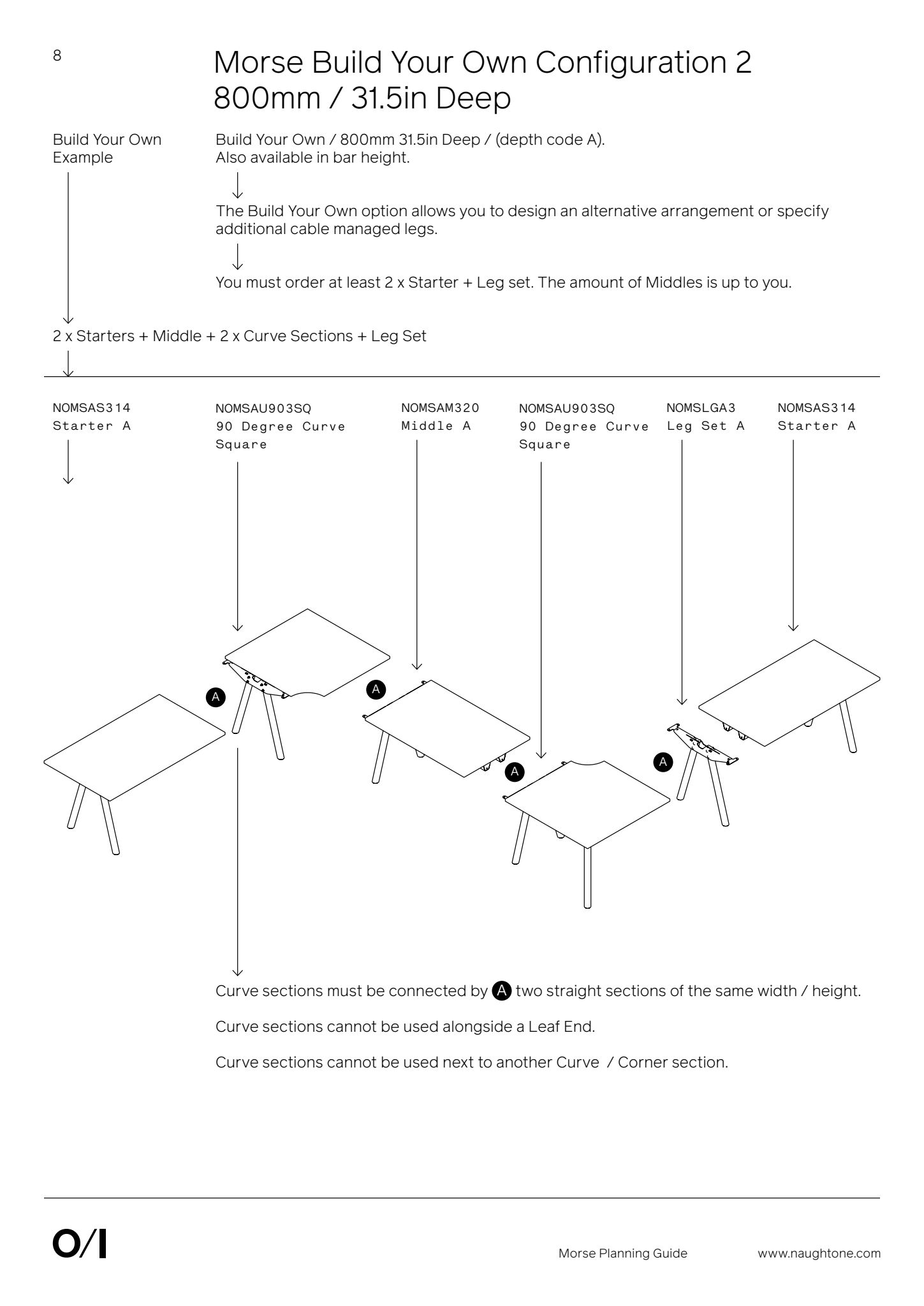 8

Morse Build Your Own Configuration 2
800mm / 31.5in Deep

Build Your Own Example

Build Your Own / 800mm 31.5in Deep / (depth code A).
Also available in bar height.

The Build Your Own option allows you to design an alternative arrangement or specify additional cable managed legs.

You must order at least 2 x Starter + Leg set. The amount of Middles is up to you.

2 x Starters + Middle + 2 x Curve Sections + Leg Set

NOMSAS314
Starter A

NOMSAU903SQ
90 Degree Curve Square

NOMSAM320
Middle A

NOMSAU903SQ
90 Degree Curve Square

NOMSLGA3
Leg Set A

NOMSAS314
Starter A

A

A

A

A

Curve sections must be connected by A two straight sections of the same width / height.

Curve sections cannot be used alongside a Leaf End.

Curve sections cannot be used next to another Curve / Corner section.

O/I

Morse Planning Guide

www.naughtone.com